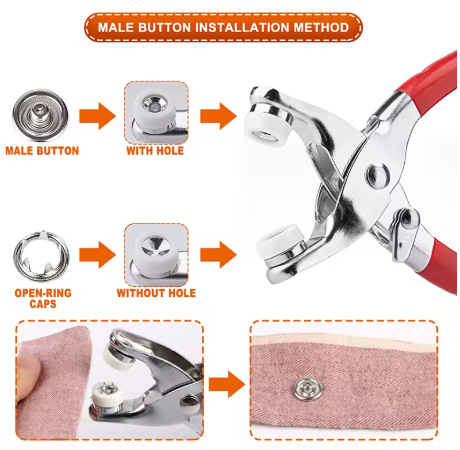 MALE BUTTON INSTALLATION METHOD

MALE BUTTON

WITH HOLE

OPEN-RING CAPS

WITHOUT HOLE